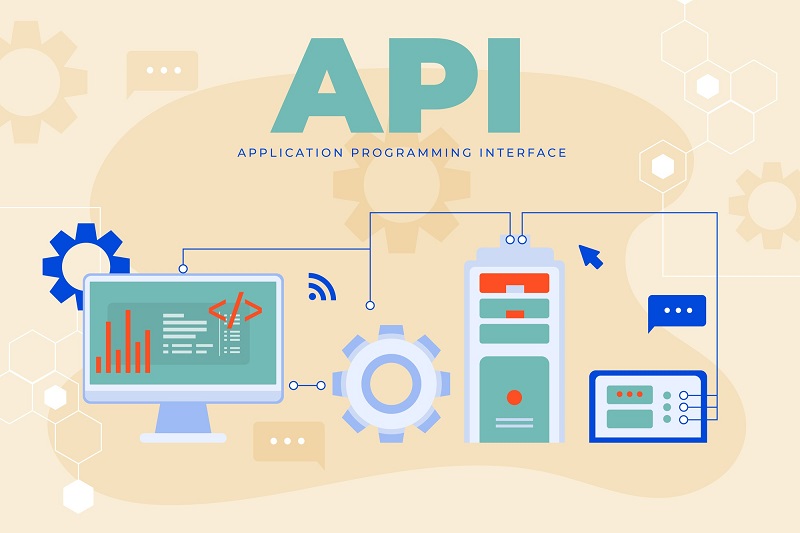 API

APPLICATION PROGRAMMING INTERFACE

</>