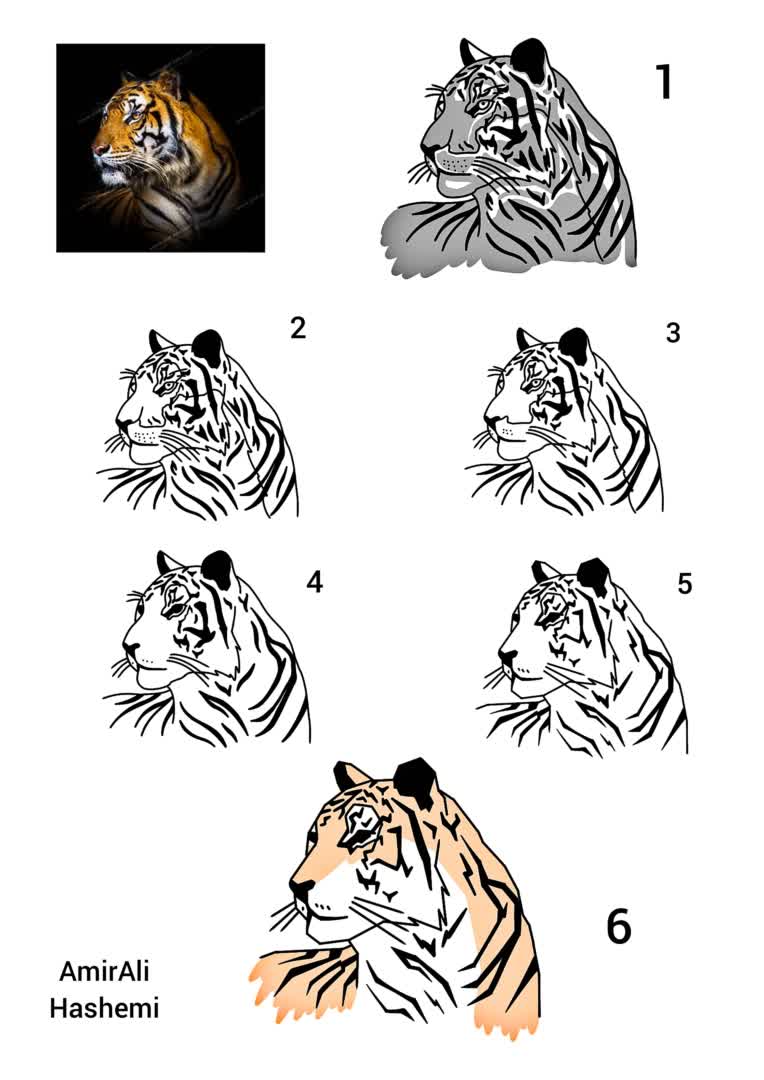 1

2

3

4

5

6

AmirAli
Hashemi