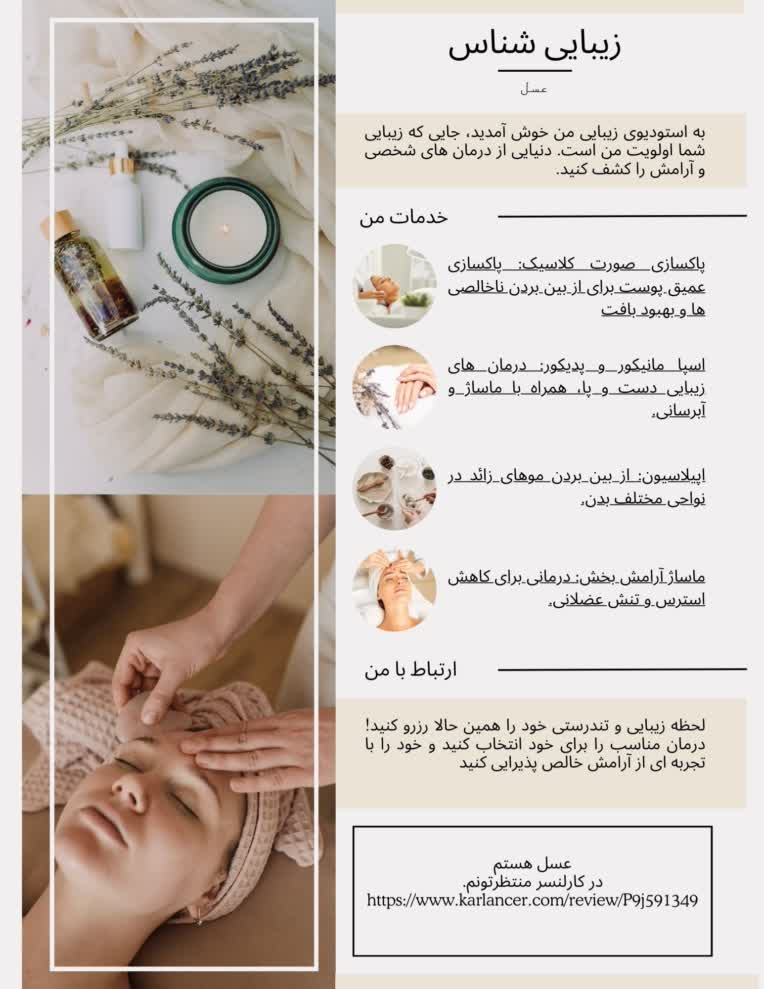 زیبایی شناس

عسل

به استودیوی زیبایی من خوش آمدید، جایی که زیبایی شما اولویت من است. دنیایی از درمان های شخصی و آرامش را کشف کنید.

خدمات من

پاکسازی صورت کلاسیک: پاکسازی عمیق پوست برای از بین بردن ناخالصی ها و بهبود بافت

اسپا مانیکور و پدیکور: درمان های زیبایی دست و پا، همراه با ماساژ و آبرسانی.

اپیلاسیون: از بین بردن موهای زائد در نواحی مختلف بدن.

ماساژ آرامش بخش: درمانی برای کاهش استرس و تنش عضلانی.

ارتباط با من

لحظه زیبایی و تندرستی خود را همین حالا رزرو کنید! درمان مناسب را برای خود انتخاب کنید و خود را با تجربه ای از آرامش خالص پذیرایی کنید

عسل هستم
در کارلنسر منتظرتونم.
https://www.karlancer.com/review/P9j591349